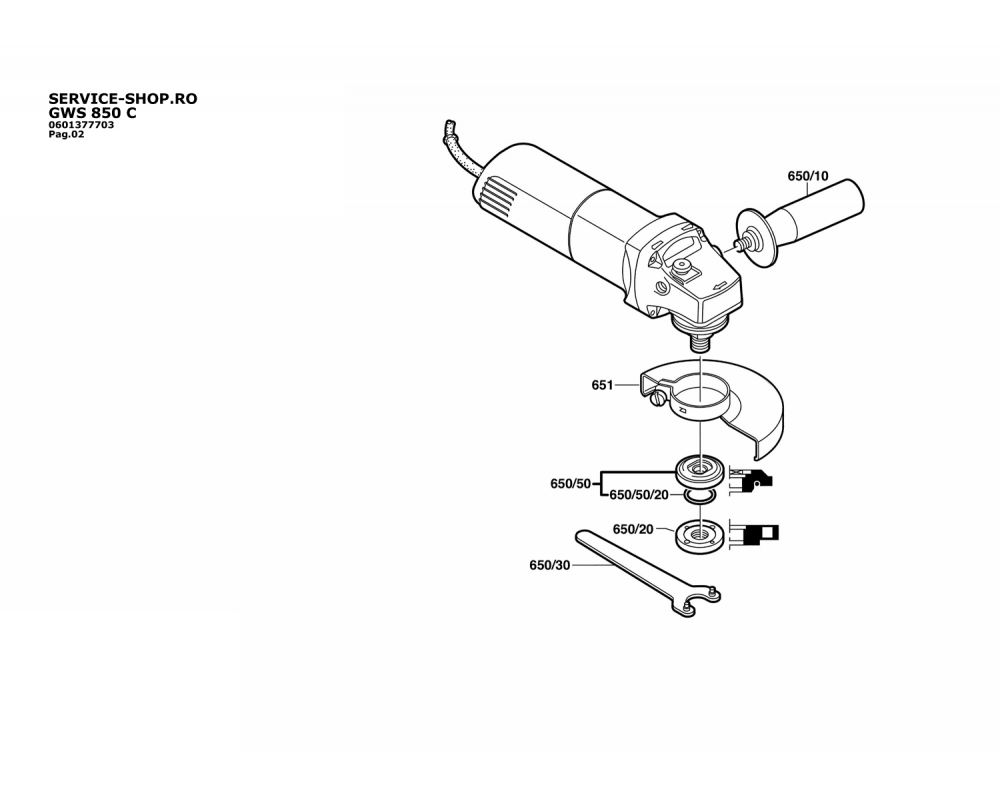 SERVICE-SHOP.RO
GWS 850 C
0601377703
Pag.02

650/10

651

650/50

650/50/20

650/20

650/30